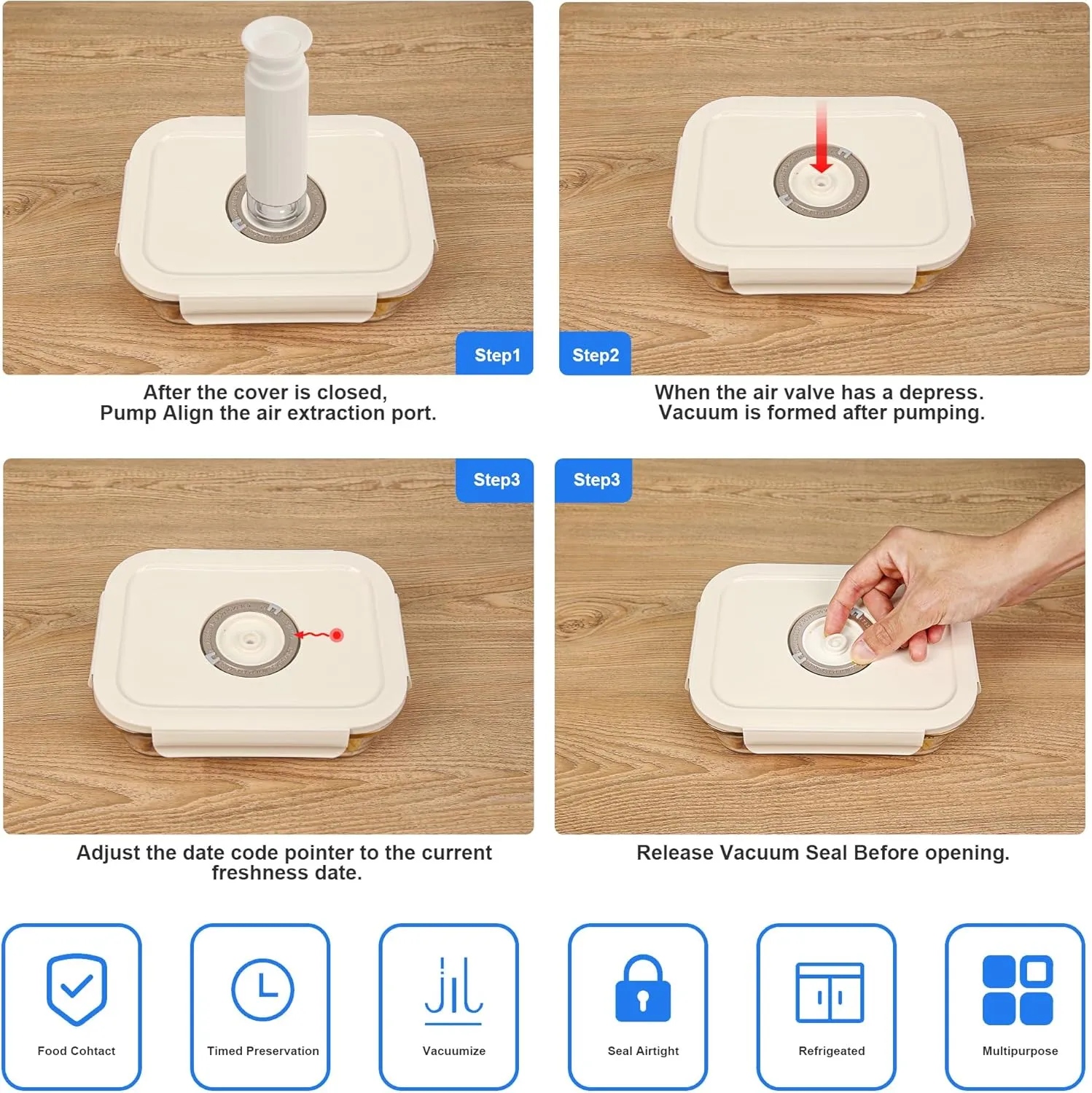 Step1

After the cover is closed, Pump Align the air extraction port.

Step2

When the air valve has a depress. Vacuum is formed after pumping.

Step3

Adjust the date code pointer to the current freshness date.

Step3

Release Vacuum Seal Before opening.

Food Cohtact

Timed Preservation

Vacuumize

Seal Airtight

Refrigeated

Multipurpose